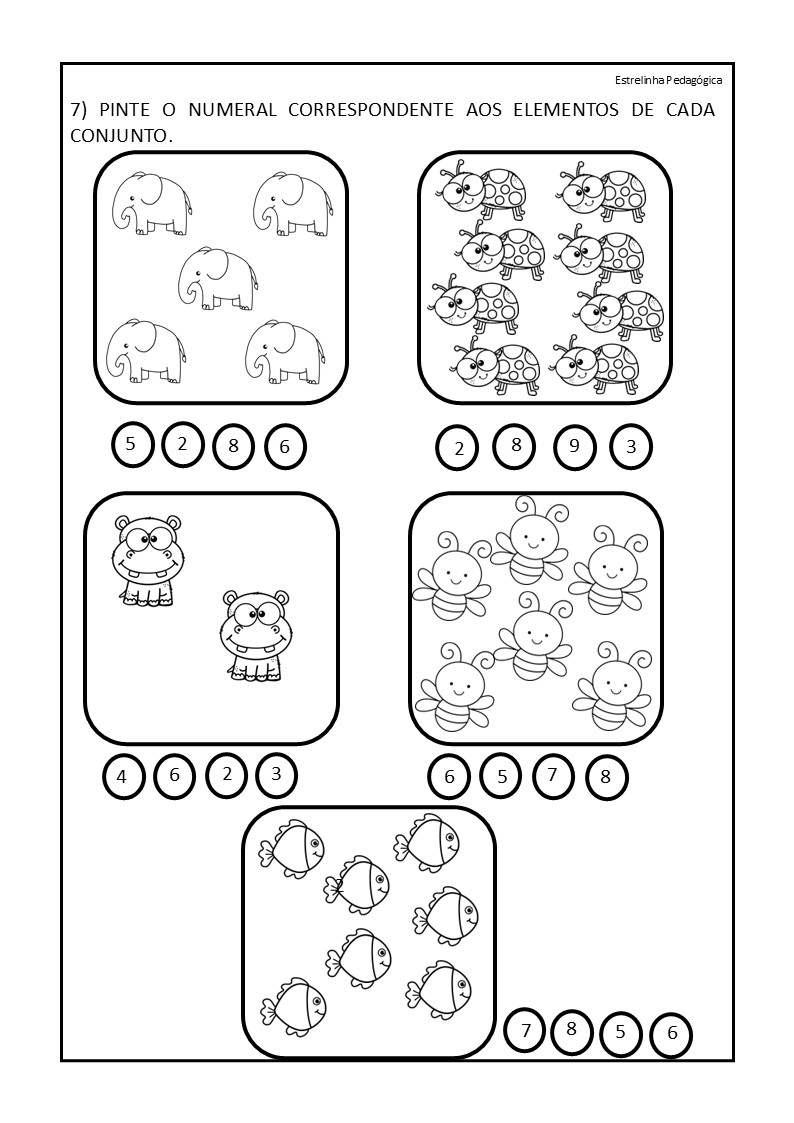 Estrelinha Pedagógica

7) PINTE O NUMERAL CORRESPONDENTE AOS ELEMENTOS DE CADA CONJUNTO.

5 2 8 6

2 8 9 3

4 6 2 3

6 5 7 8

7 8 5 6