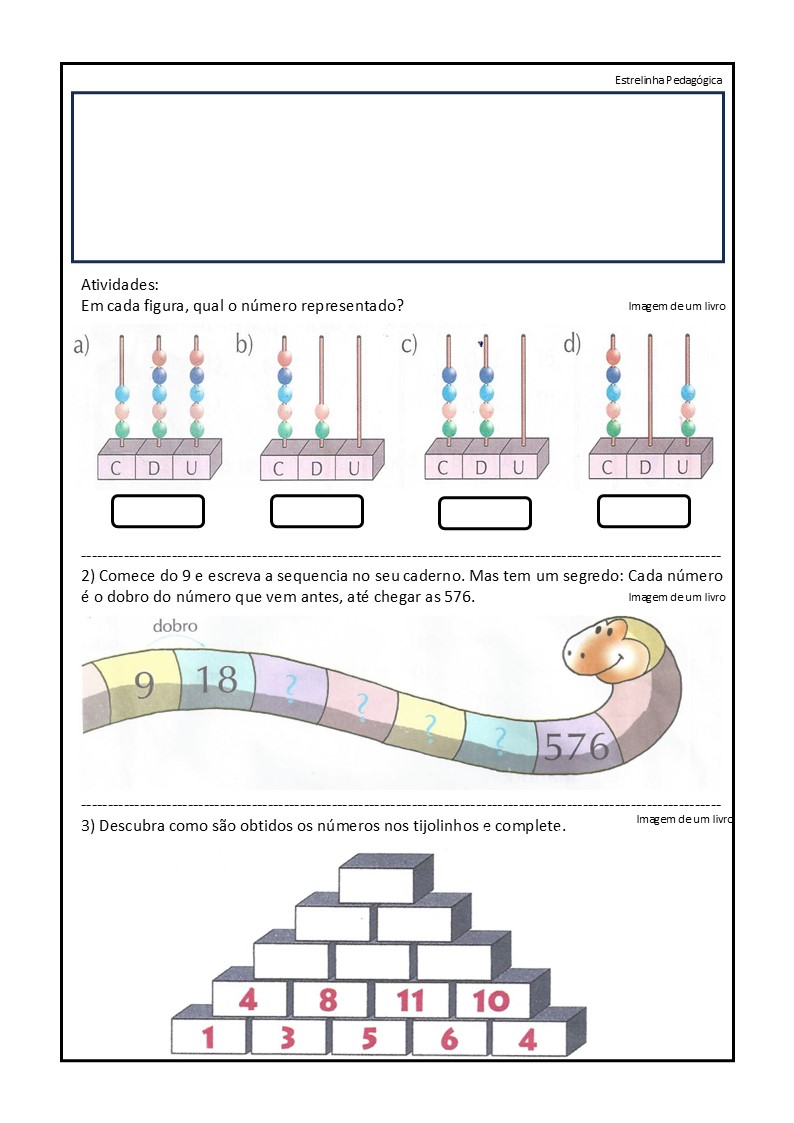 Estrelinha Pedagógica

Atividades:
Em cada figura, qual o número representado?

Imagem de um livro

a)
C D U

b)
C D U

c)
C D U

d)
C D U

2) Comece do 9 e escreva a sequencia no seu caderno. Mas tem um segredo: Cada número é o dobro do número que vem antes, até chegar as 576.

Imagem de um livro

dobro
9 18 ? ? ? ? 576

3) Descubra como são obtidos os números nos tijolinhos e complete.

Imagem de um livro

4 8 11 10
1 3 5 6 4